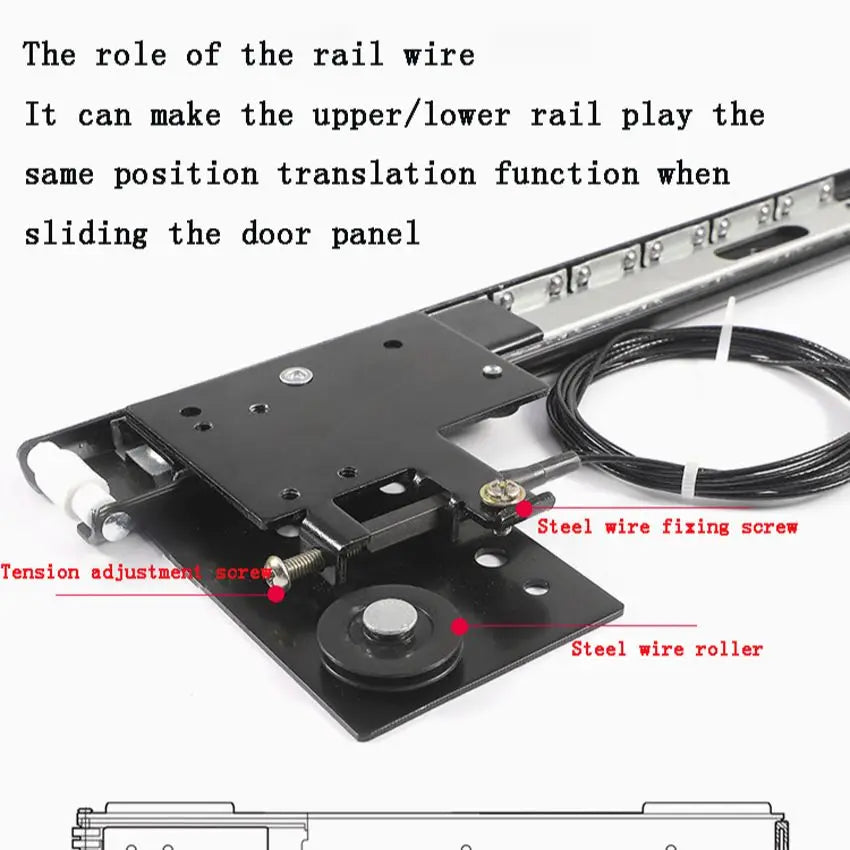 The role of the rail wire
It can make the upper/lower rail play the same position translation function when sliding the door panel

Steel wire fixing screw

Tension adjustment screw

Steel wire roller